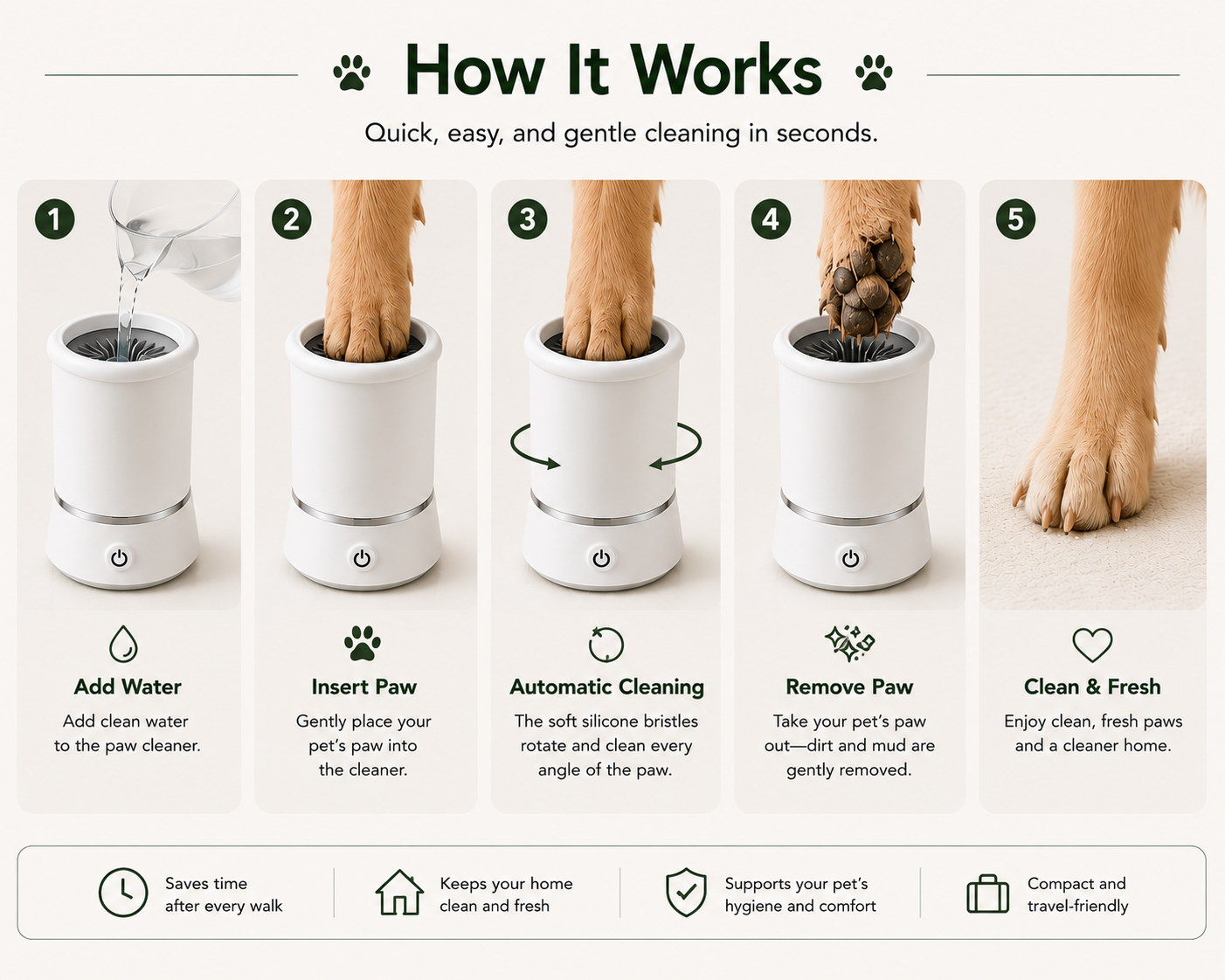 How It Works

Quick, easy, and gentle cleaning in seconds.

1

Add Water

Add clean water to the paw cleaner.

2

Insert Paw

Gently place your pet's paw into the cleaner.

3

Automatic Cleaning

The soft silicone bristles rotate and clean every angle of the paw.

4

Remove Paw

Take your pet's paw out—dirt and mud are gently removed.

5

Clean & Fresh

Enjoy clean, fresh paws and a cleaner home.

Saves time after every walk

Keeps your home clean and fresh

Supports your pet's hygiene and comfort

Compact and travel-friendly